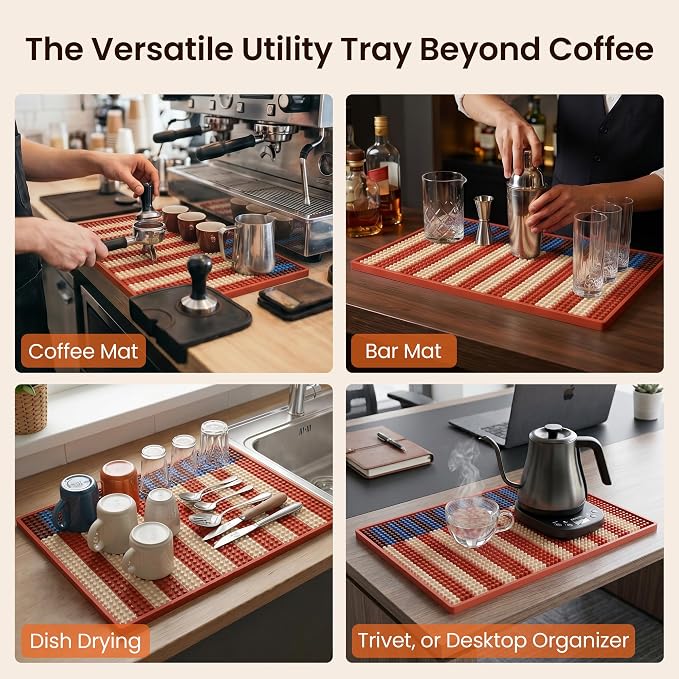 The Versatile Utility Tray Beyond Coffee

Coffee Mat

Bar Mat

Dish Drying

Trivet, or Desktop Organizer