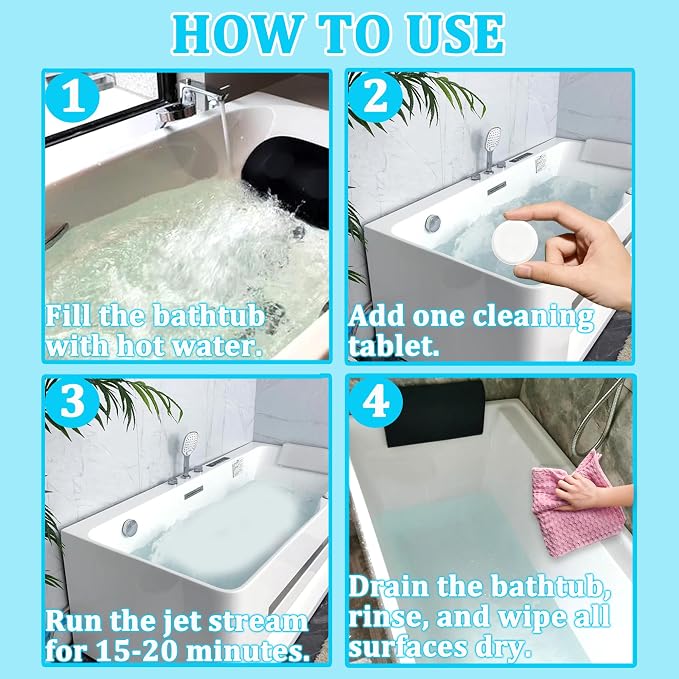 HOW TO USE

1

Fill the bathtub with hot water.

2

Add one cleaning tablet.

3

Run the jet stream for 15-20 minutes.

4

Drain the bathtub, rinse, and wipe all surfaces dry.