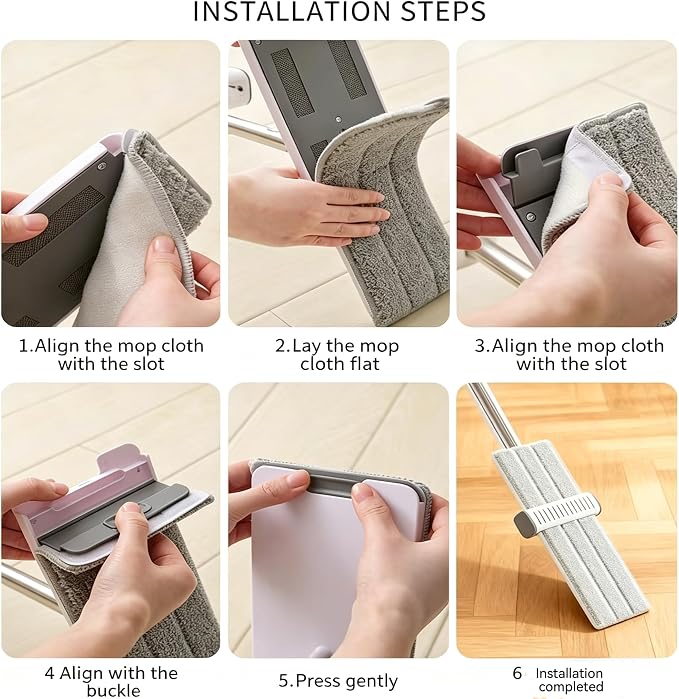 INSTALLATION STEPS

1.Align the mop cloth with the slot

2.Lay the mop cloth flat

3.Align the mop cloth with the slot

4 Align with the buckle

5.Press gently

6 Installation completed