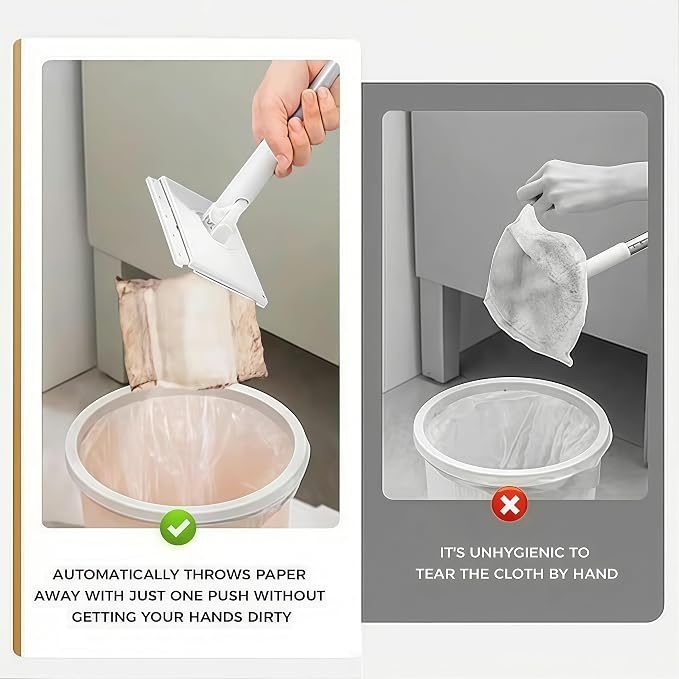 AUTOMATICALLY THROWS PAPER AWAY WITH JUST ONE PUSH WITHOUT GETTING YOUR HANDS DIRTY

IT'S UNHYGIENIC TO TEAR THE CLOTH BY HAND