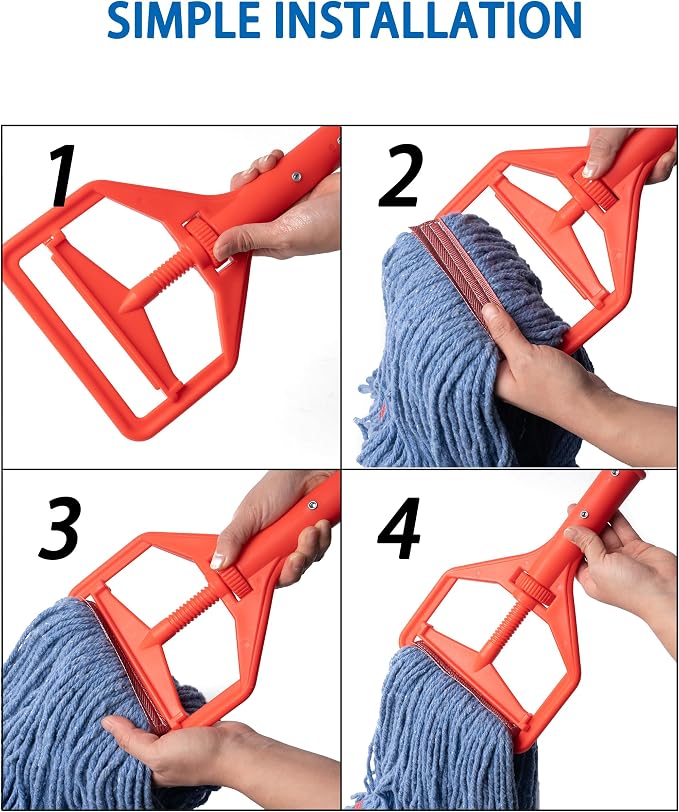 SIMPLE INSTALLATION

1

2

3

4