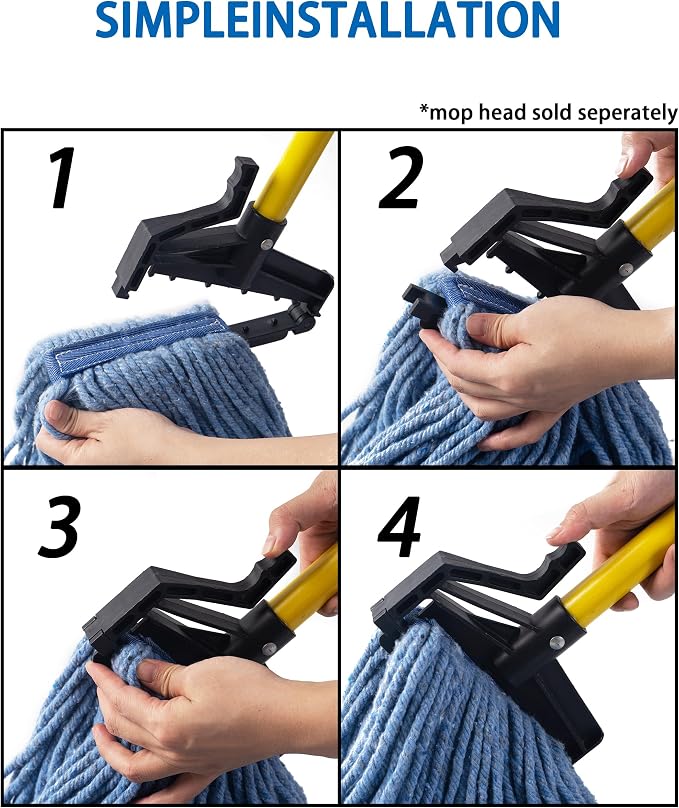 SIMPLEINSTALLATION

*mop head sold seperately

1

2

3

4