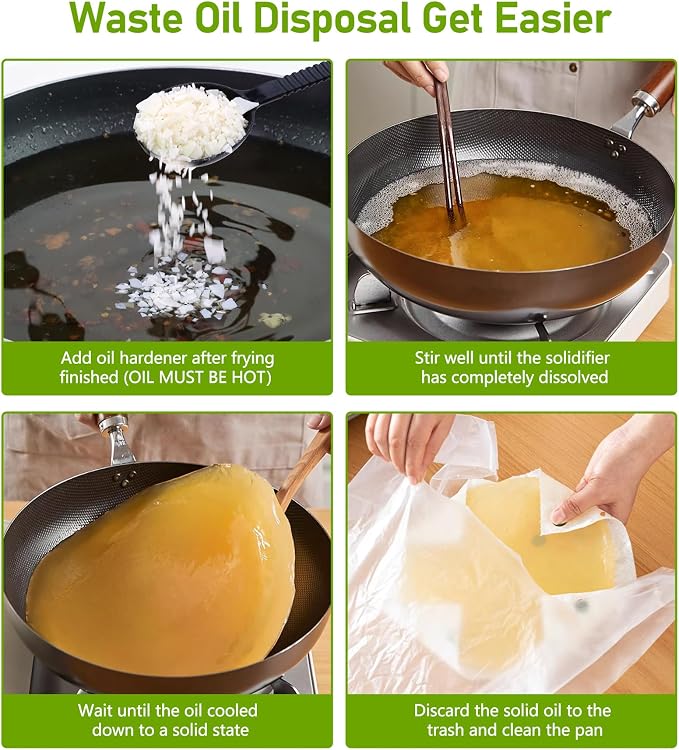 Waste Oil Disposal Get Easier

Add oil hardener after frying finished (OIL MUST BE HOT)

Stir well until the solidifier has completely dissolved

Wait until the oil cooled down to a solid state

Discard the solid oil to the trash and clean the pan