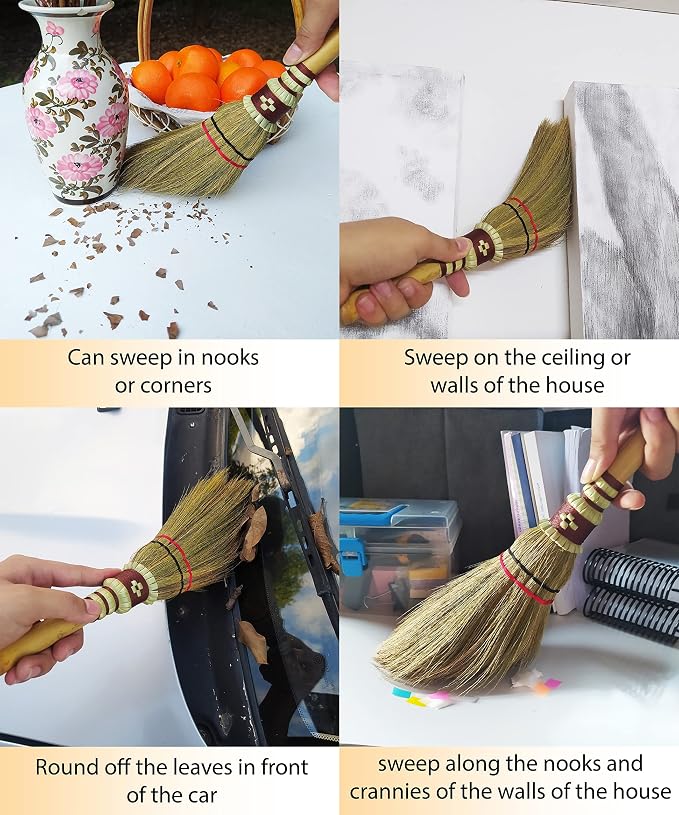 Can sweep in nooks or corners

Sweep on the ceiling or walls of the house

Round off the leaves in front of the car

sweep along the nooks and crannies of the walls of the house